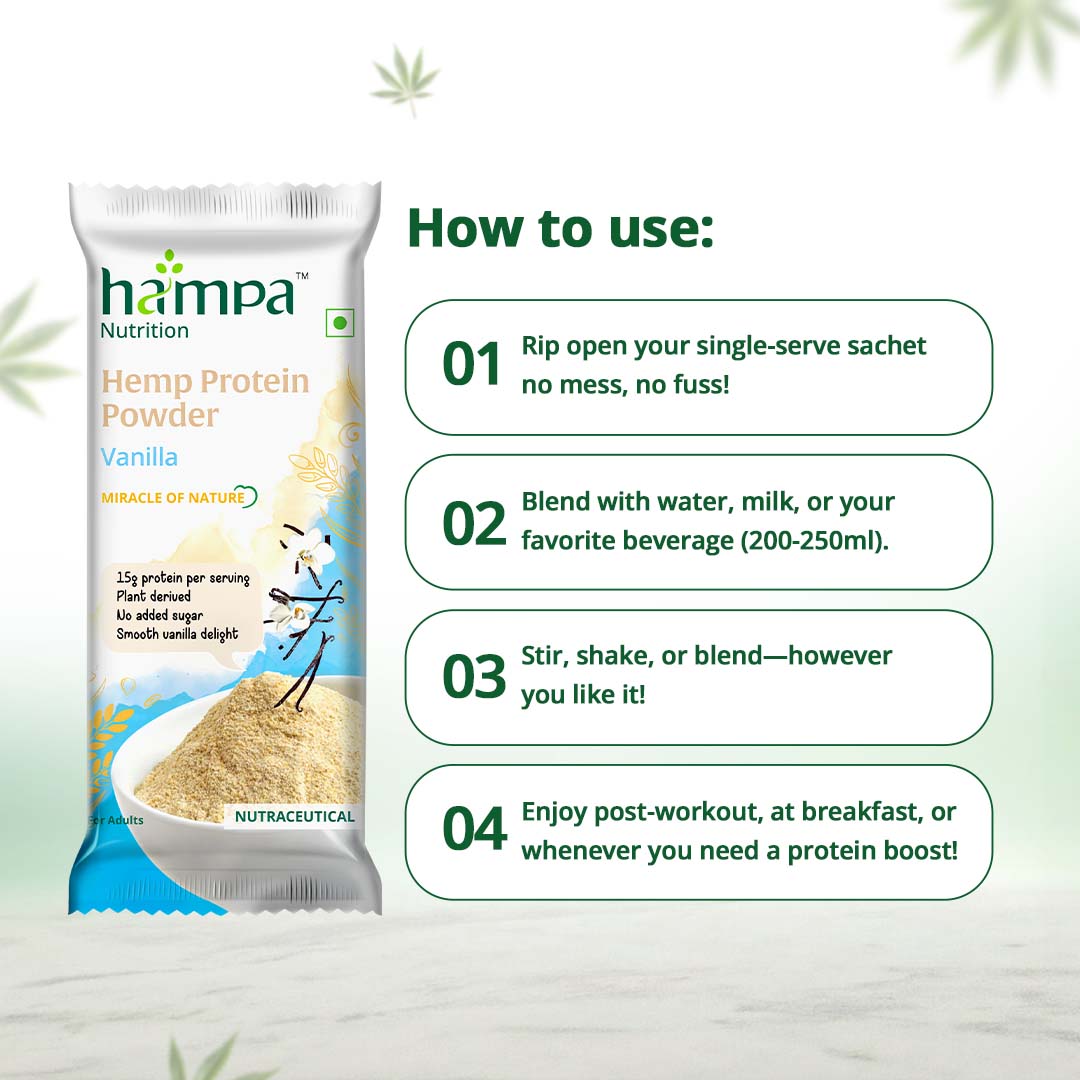 hampa™
Nutrition

Hemp Protein Powder
Vanilla

MIRACLE OF NATURE

15g protein per serving
Plant derived
No added sugar
Smooth vanilla delight

For Adults

NUTRACEUTICAL

How to use:

01 Rip open your single-serve sachet no mess, no fuss!

02 Blend with water, milk, or your favorite beverage (200-250ml).

03 Stir, shake, or blend—however you like it!

04 Enjoy post-workout, at breakfast, or whenever you need a protein boost!